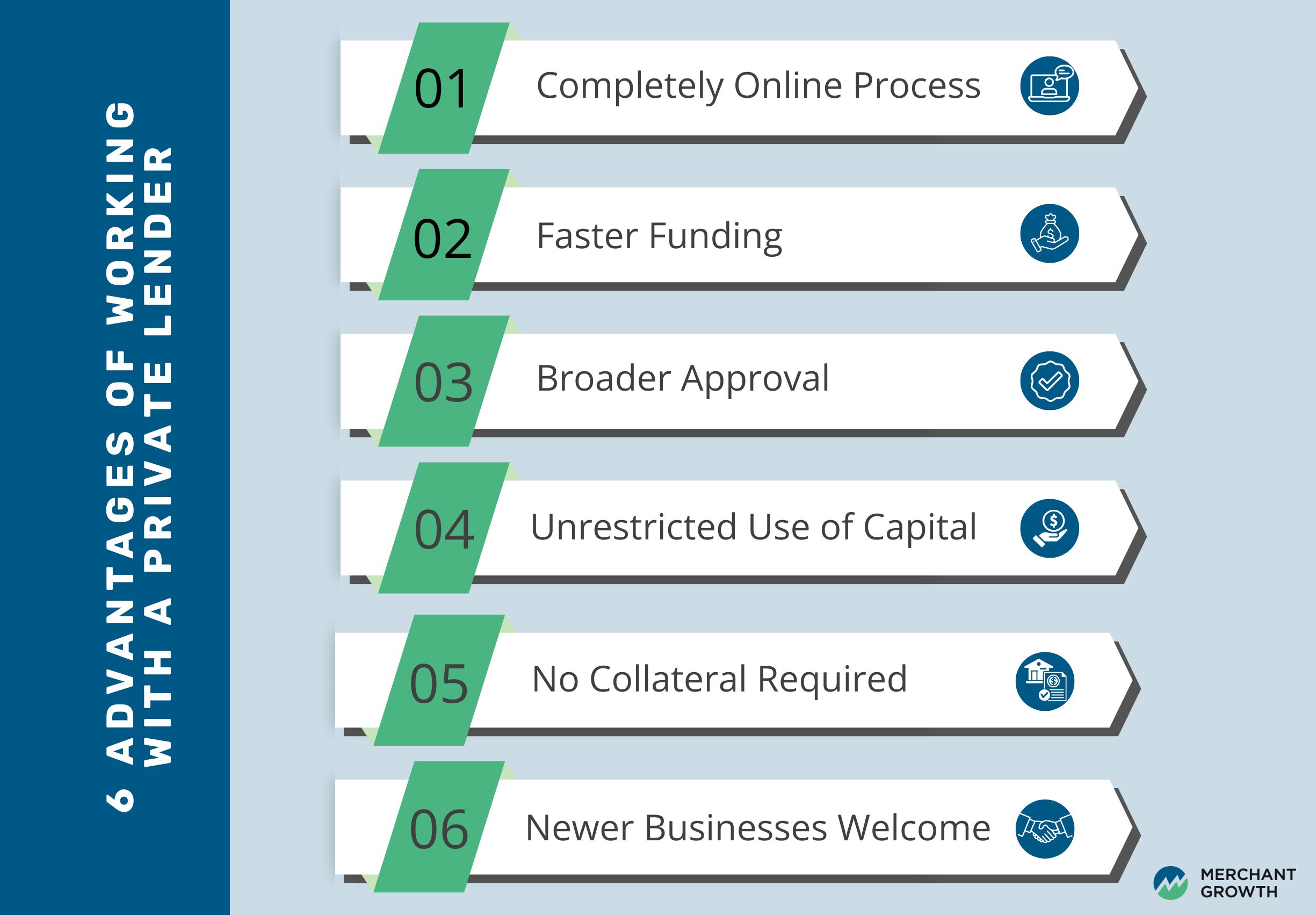 6 ADVANTAGES OF WORKING WITH A PRIVATE LENDER

01 Completely Online Process

02 Faster Funding

03 Broader Approval

04 Unrestricted Use of Capital

05 No Collateral Required

06 Newer Businesses Welcome

MERCHANT GROWTH