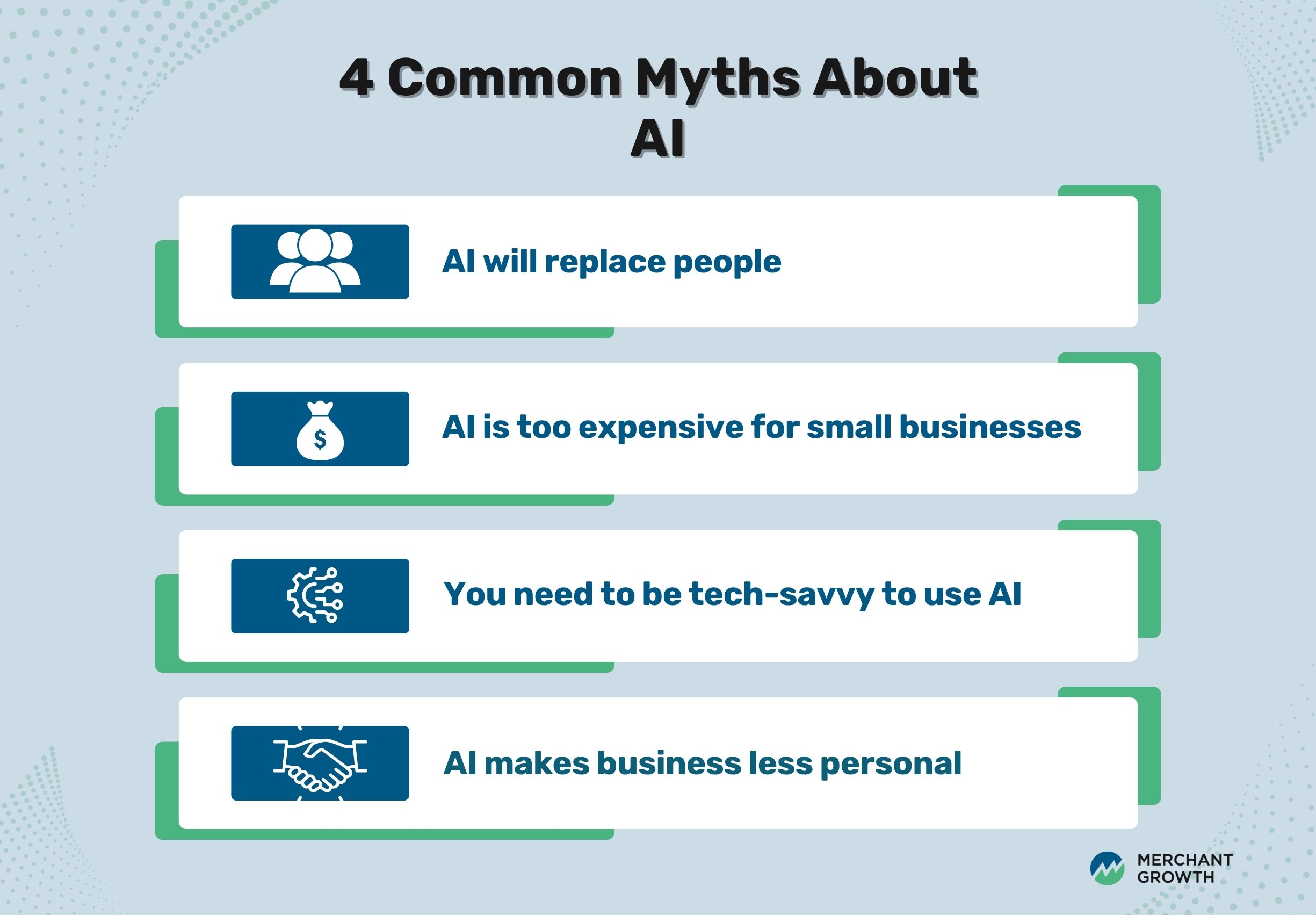 4 Common Myths About AI

AI will replace people

$

AI is too expensive for small businesses

You need to be tech-savvy to use AI

AI makes business less personal

MERCHANT GROWTH