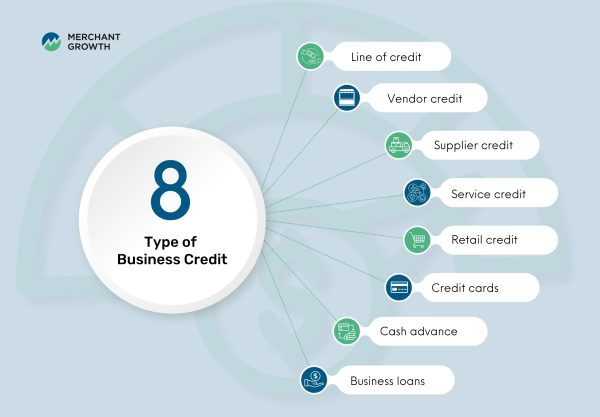 MERCHANT GROWTH

8

Type of Business Credit

Line of credit

Vendor credit

Supplier credit

Service credit

Retail credit

Credit cards

Cash advance

Business loans