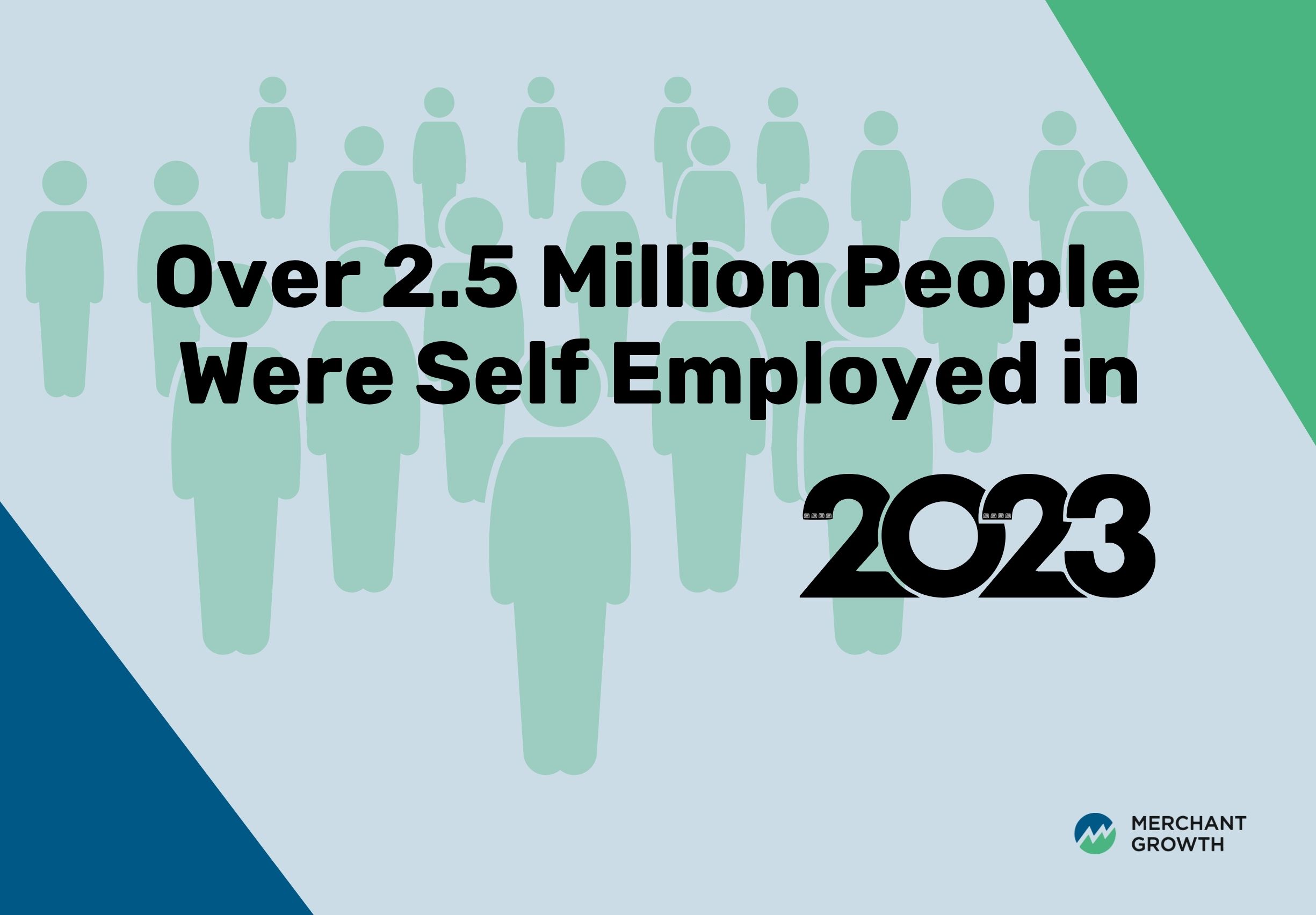 Over 2.5 Million People Were Self Employed in

2023

MERCHANT GROWTH