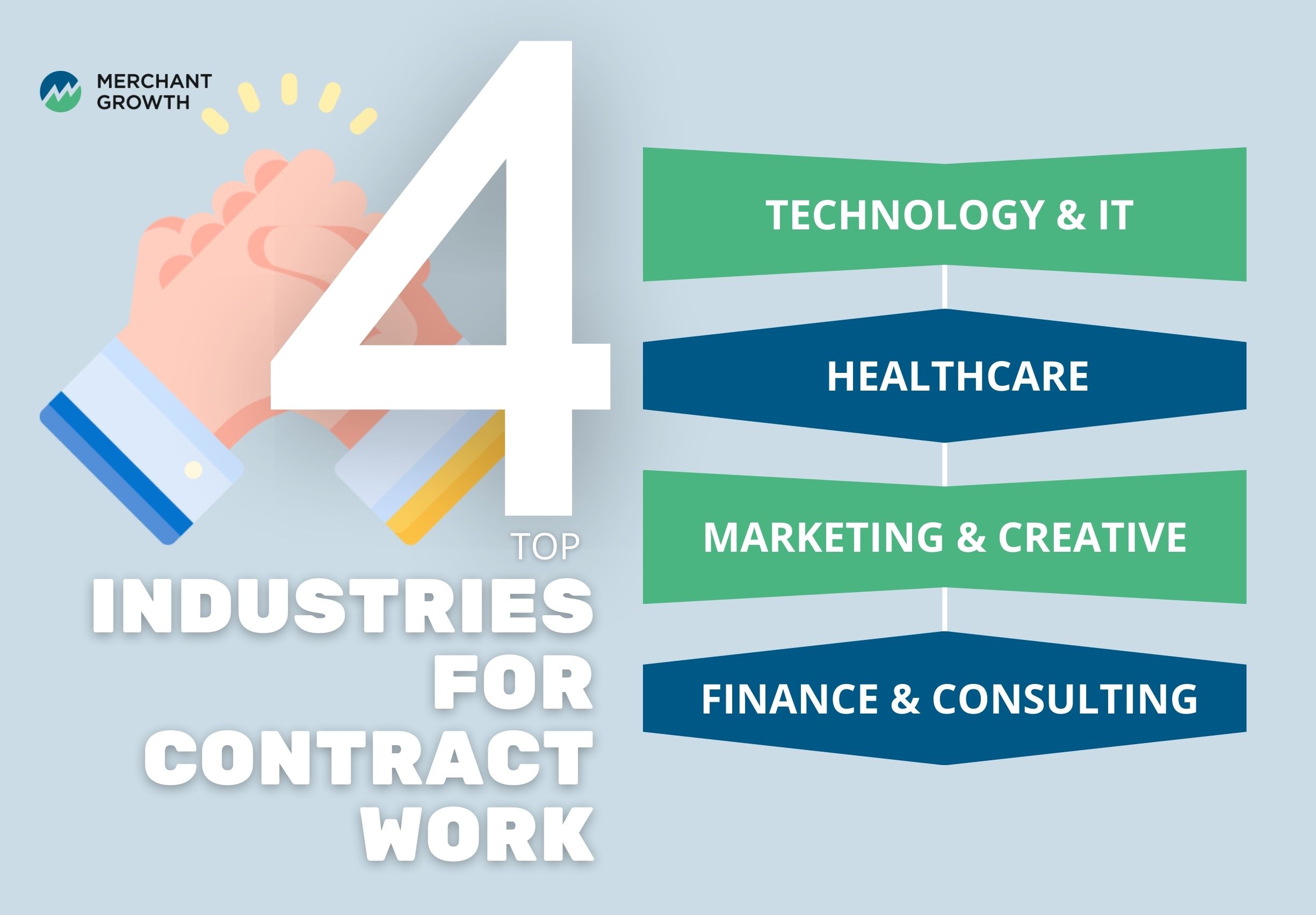 MERCHANT GROWTH

4
TOP
INDUSTRIES FOR CONTRACT WORK

TECHNOLOGY & IT

HEALTHCARE

MARKETING & CREATIVE

FINANCE & CONSULTING