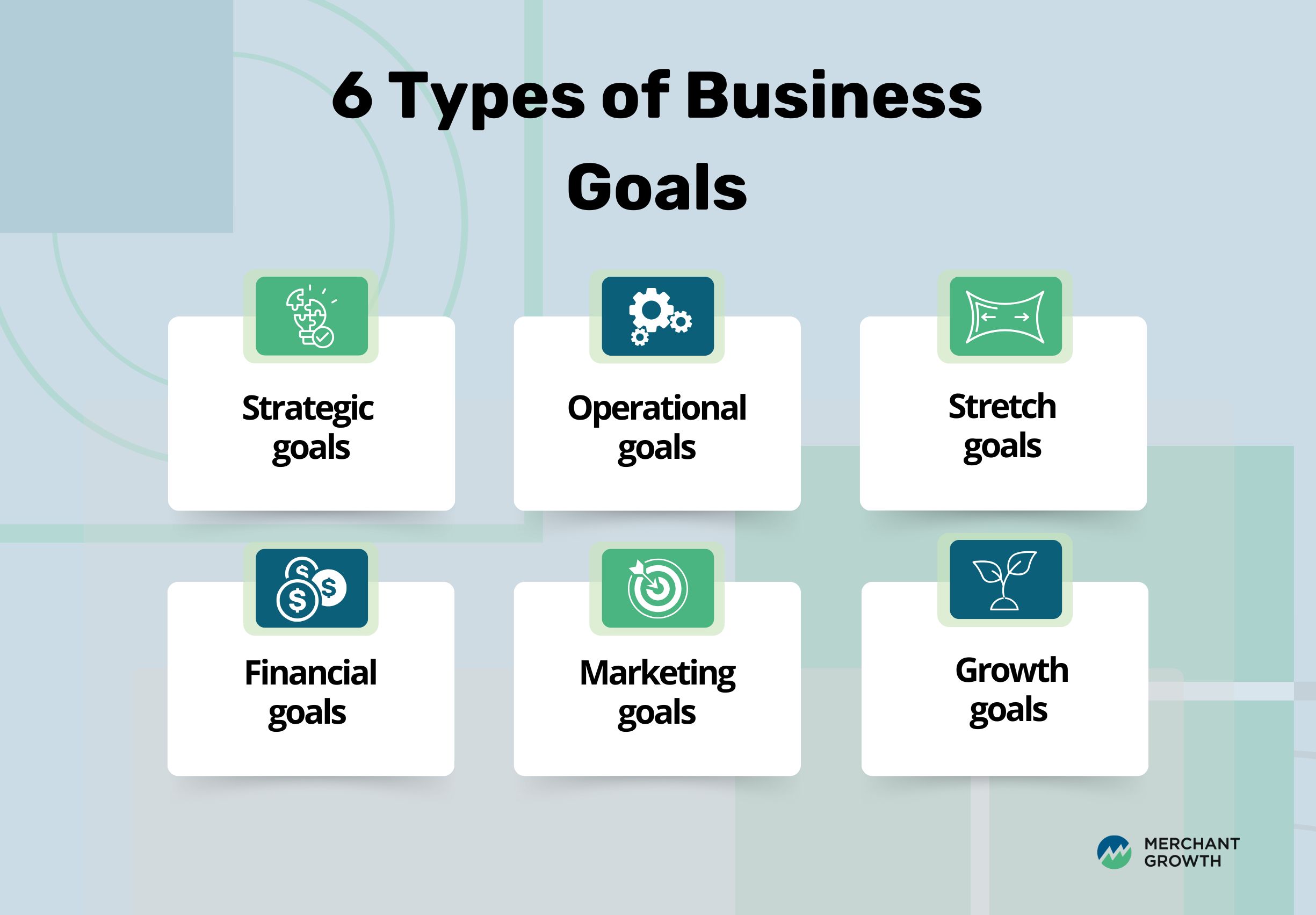 6 Types of Business Goals

Strategic goals

Operational goals

Stretch goals

Financial goals

Marketing goals

Growth goals

MERCHANT GROWTH