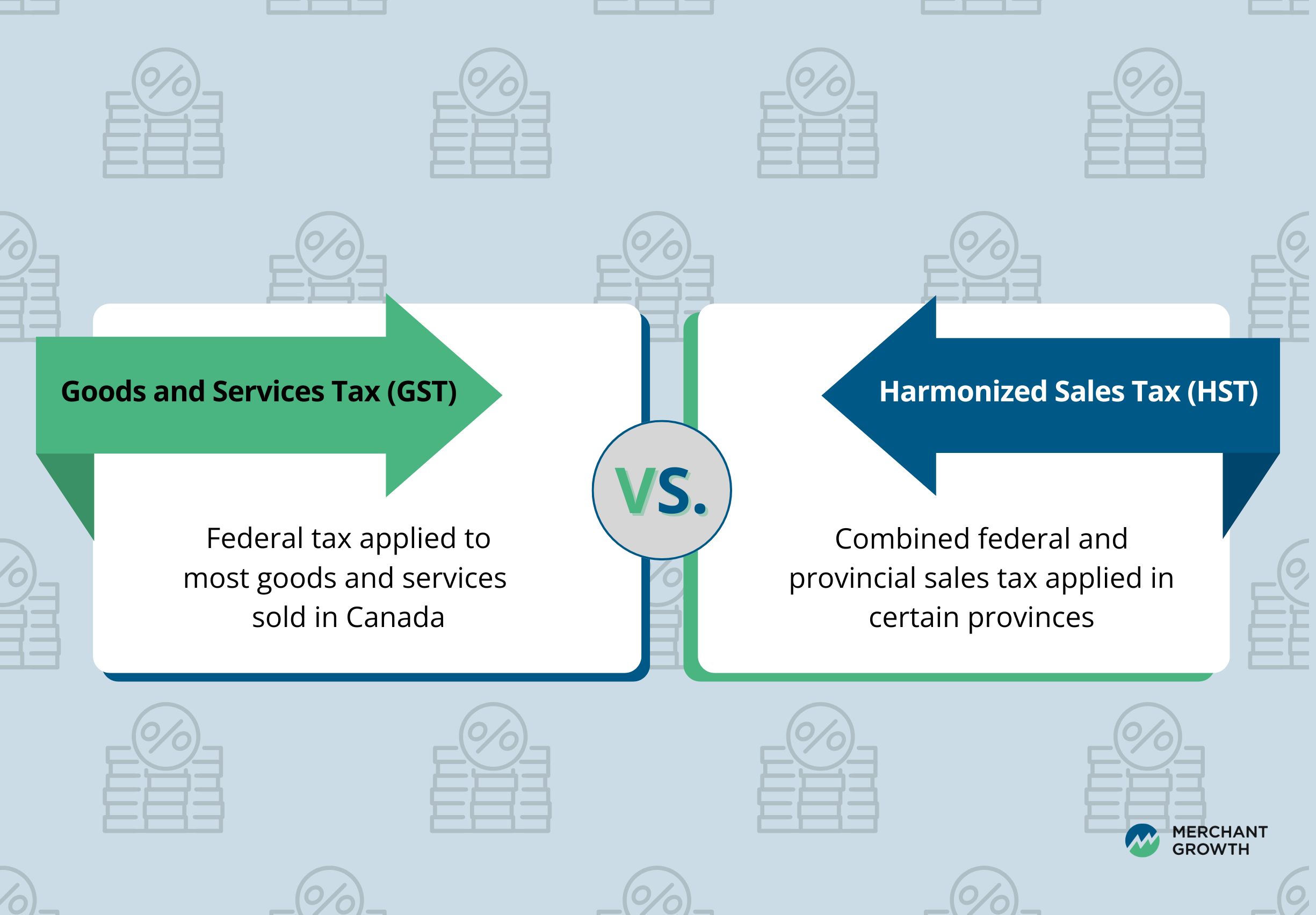 Goods and Services Tax (GST)

Federal tax applied to most goods and services sold in Canada

VS.

Harmonized Sales Tax (HST)

Combined federal and provincial sales tax applied in certain provinces

MERCHANT GROWTH