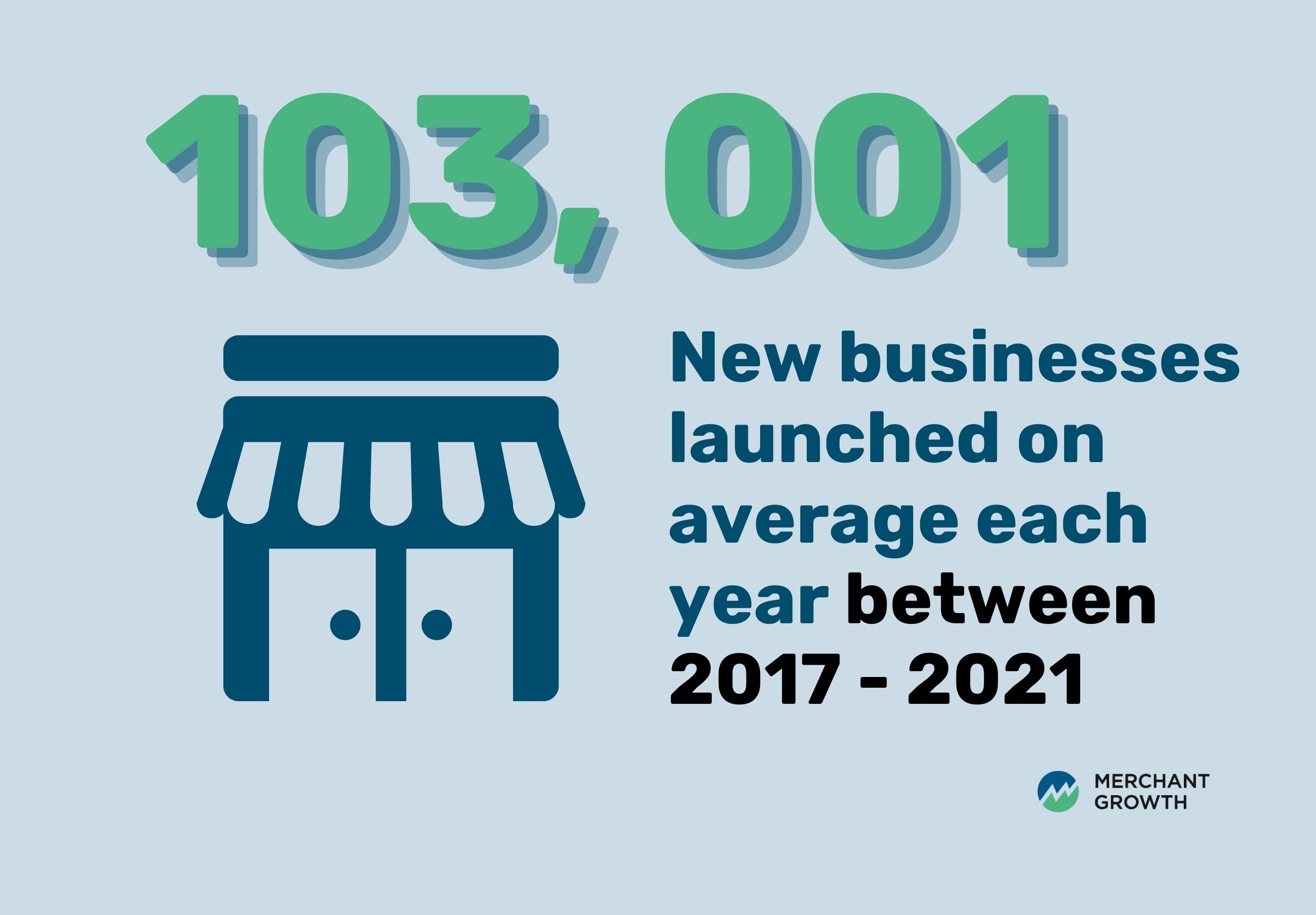 103, 001

New businesses launched on average each year between 2017 - 2021

MERCHANT GROWTH