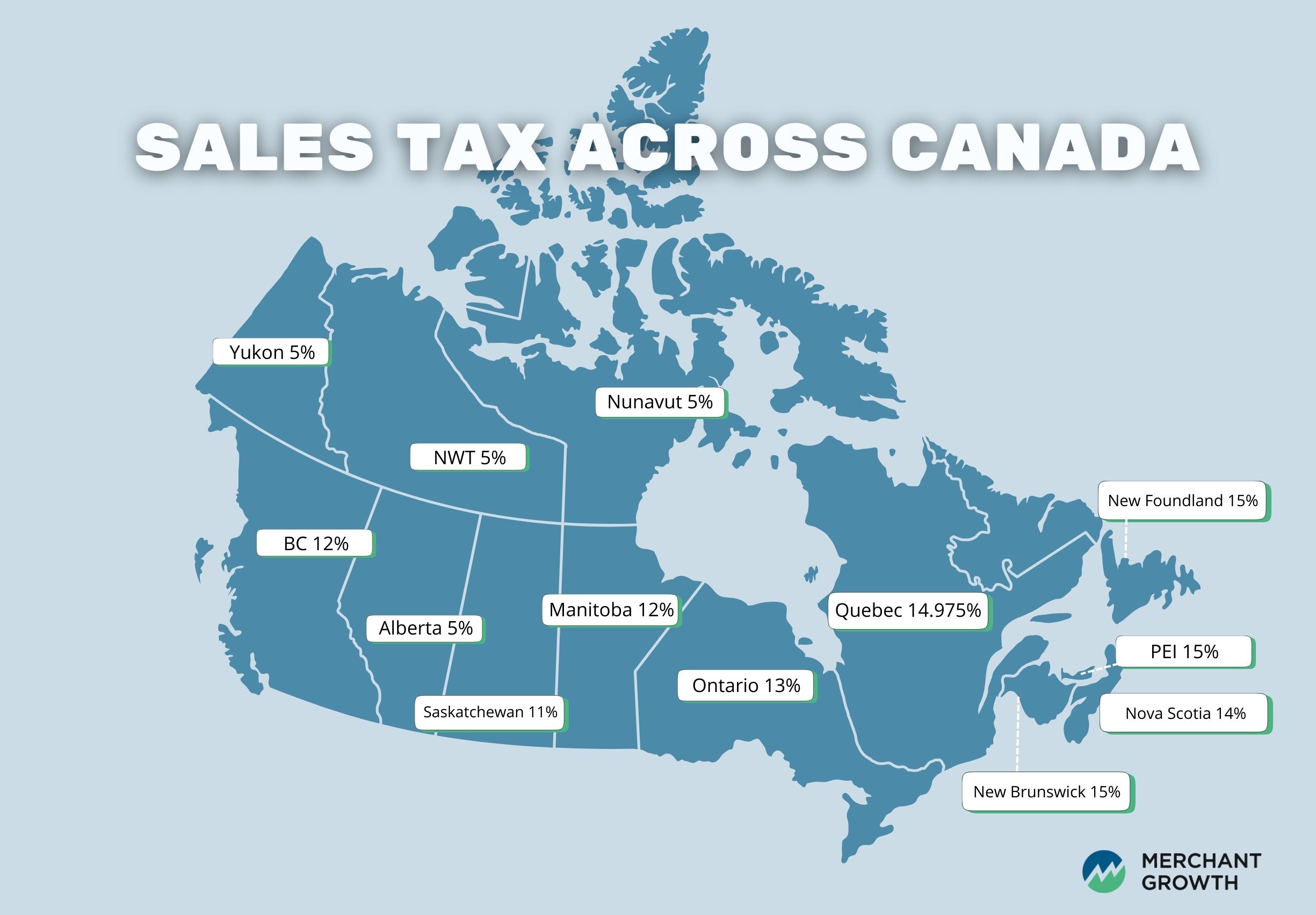 SALES TAX ACROSS CANADA

Yukon 5%

Nunavut 5%

NWT 5%

New Foundland 15%

BC 12%

Manitoba 12%

Quebec 14.975%

Alberta 5%

PEI 15%

Ontario 13%

Saskatchewan 11%

Nova Scotia 14%

New Brunswick 15%

MERCHANT GROWTH