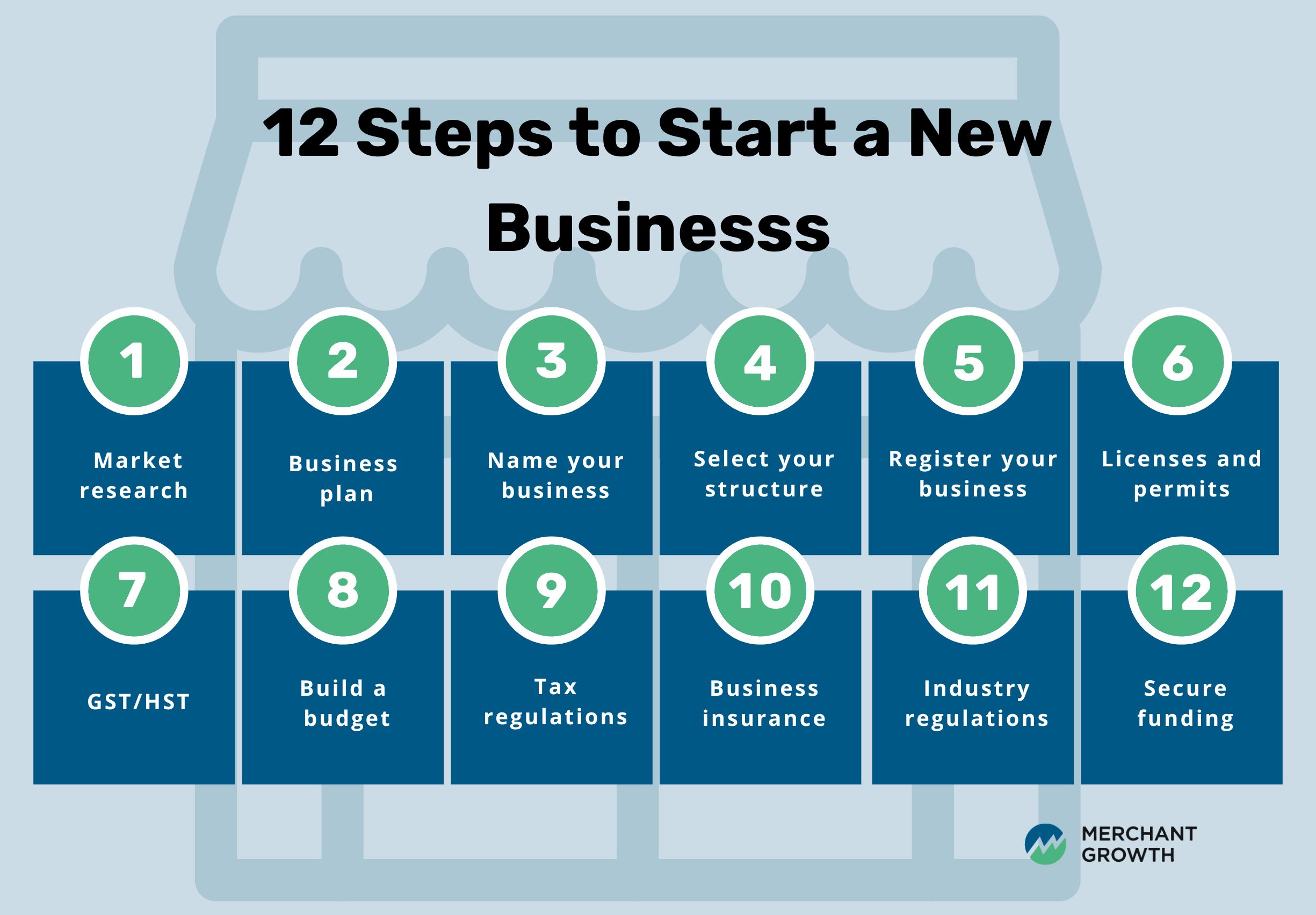 12 Steps to Start a New Businesss

1
Market research

2
Business plan

3
Name your business

4
Select your structure

5
Register your business

6
Licenses and permits

7
GST/HST

8
Build a budget

9
Tax regulations

10
Business insurance

11
Industry regulations

12
Secure funding

MERCHANT GROWTH