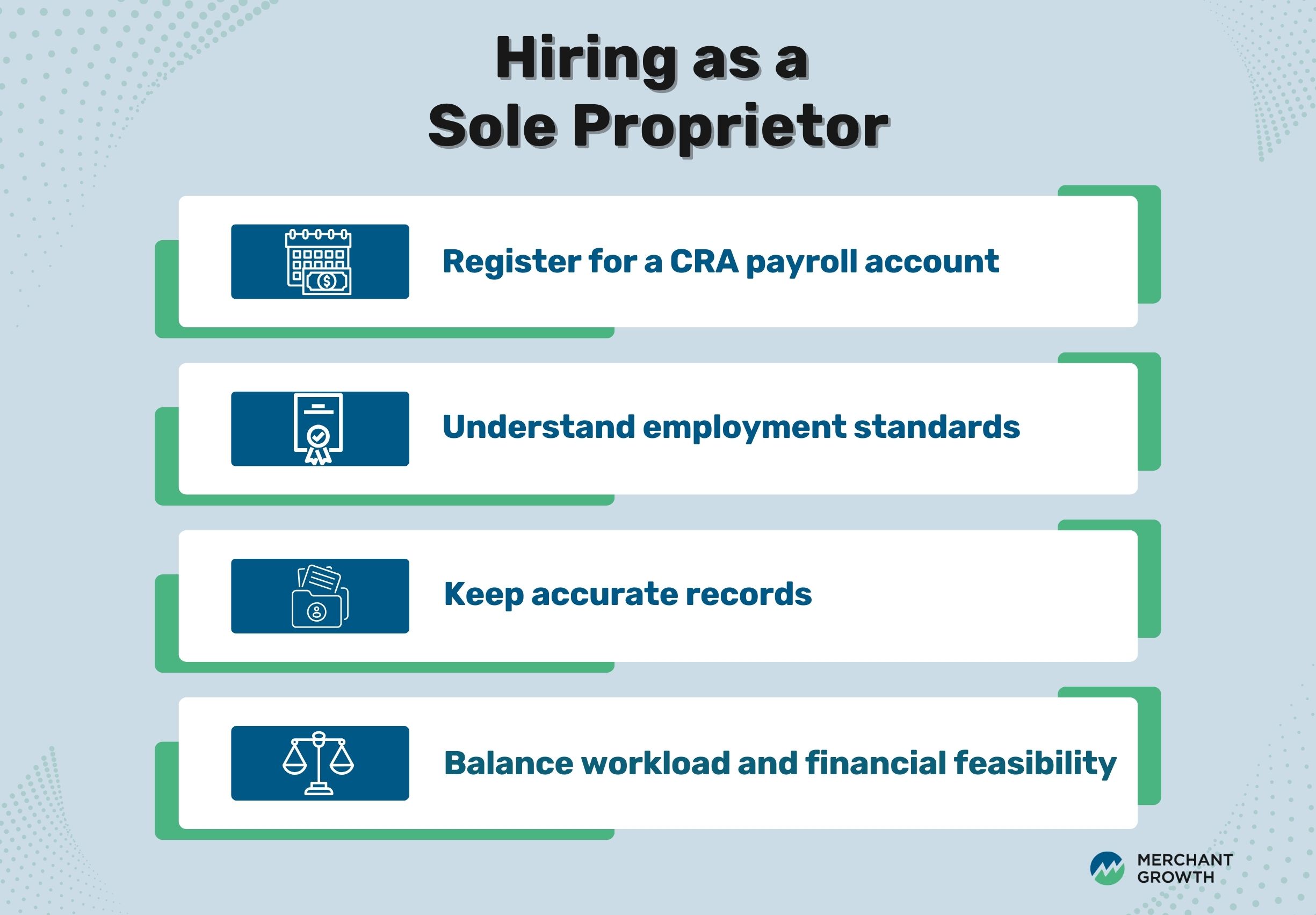 Hiring as a
Sole Proprietor

Register for a CRA payroll account

Understand employment standards

Keep accurate records

Balance workload and financial feasibility

MERCHANT
GROWTH