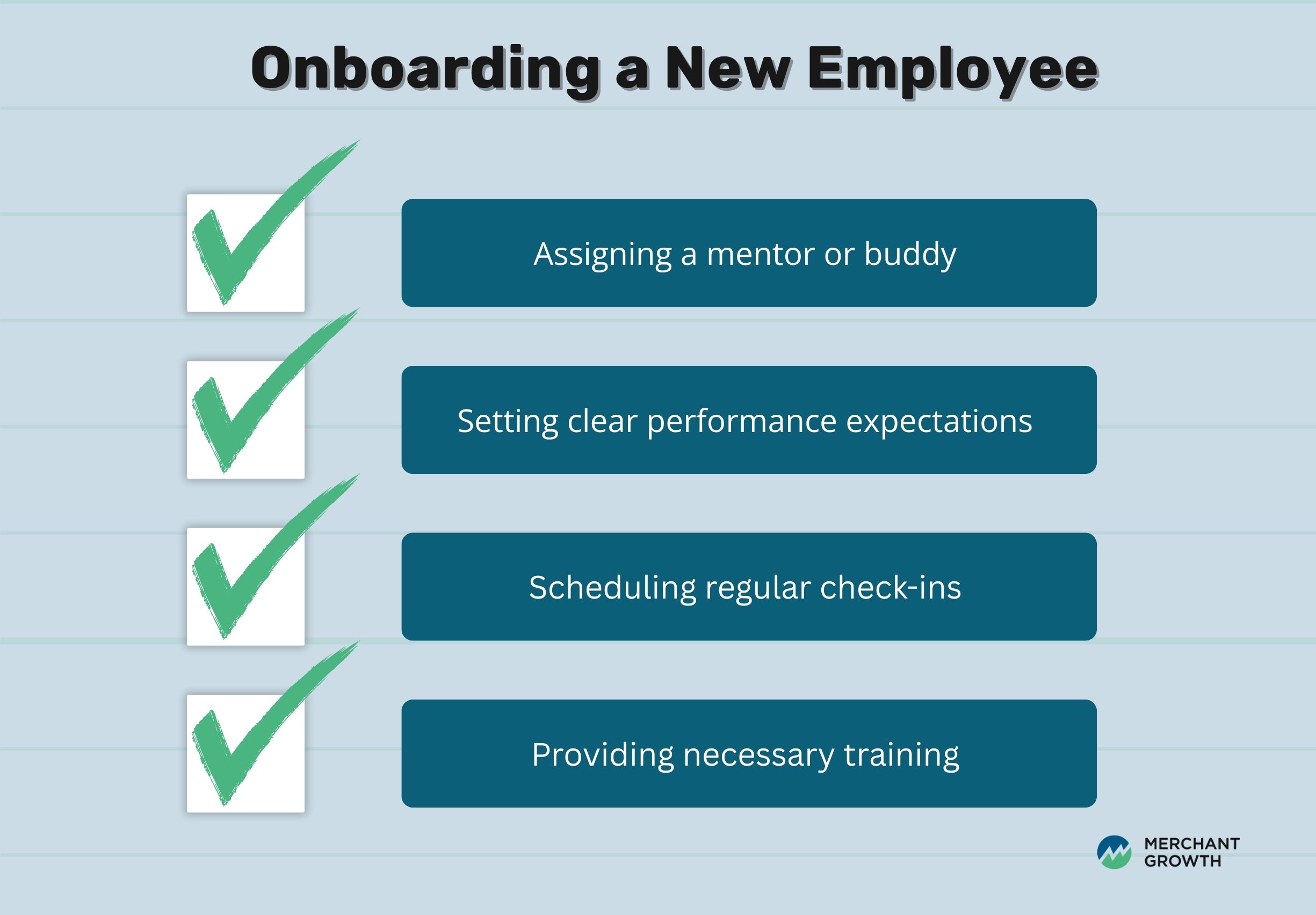 Onboarding a New Employee

Assigning a mentor or buddy

Setting clear performance expectations

Scheduling regular check-ins

Providing necessary training

MERCHANT GROWTH