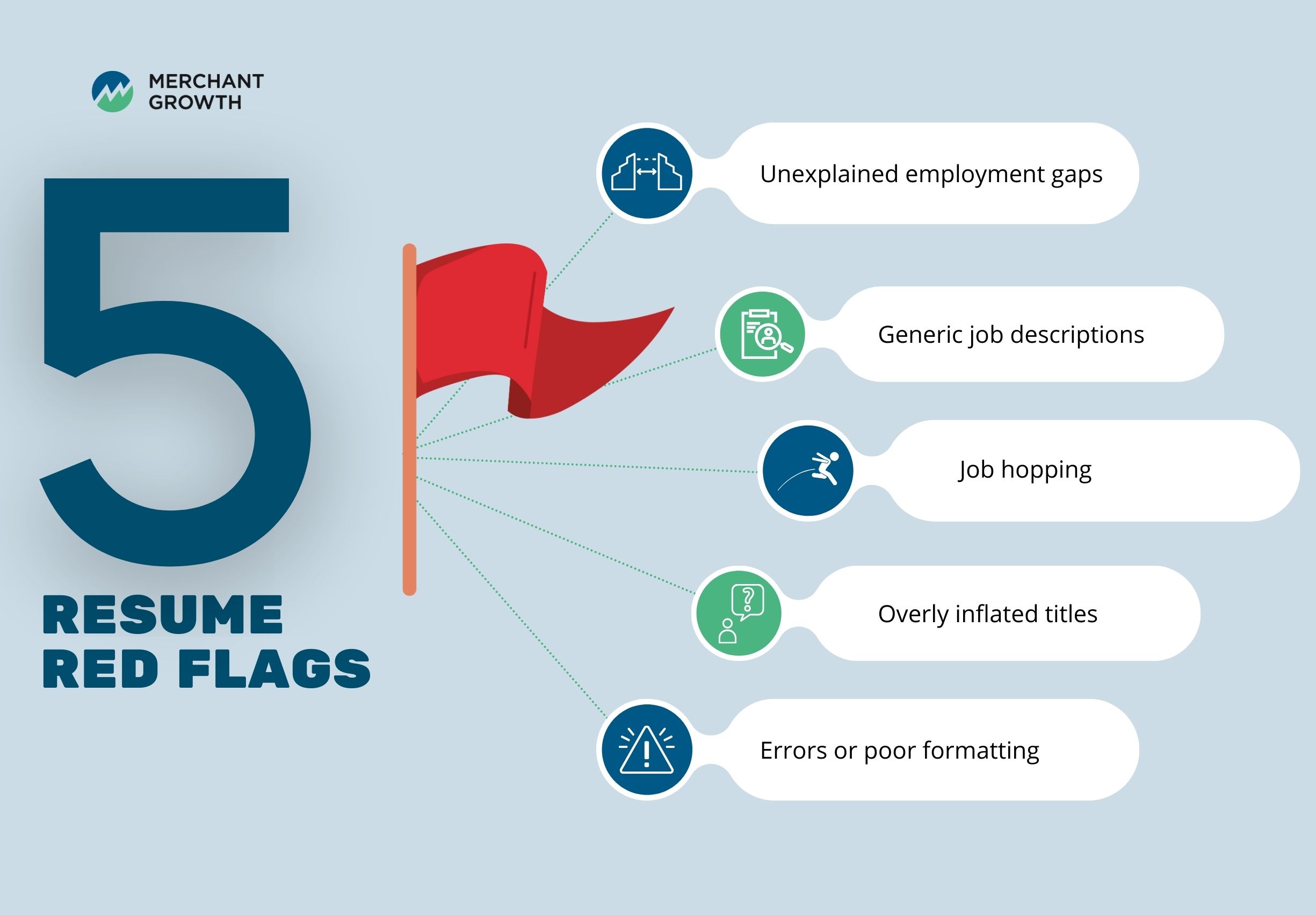 MERCHANT GROWTH

5

RESUME RED FLAGS

Unexplained employment gaps

Generic job descriptions

Job hopping

Overly inflated titles

Errors or poor formatting