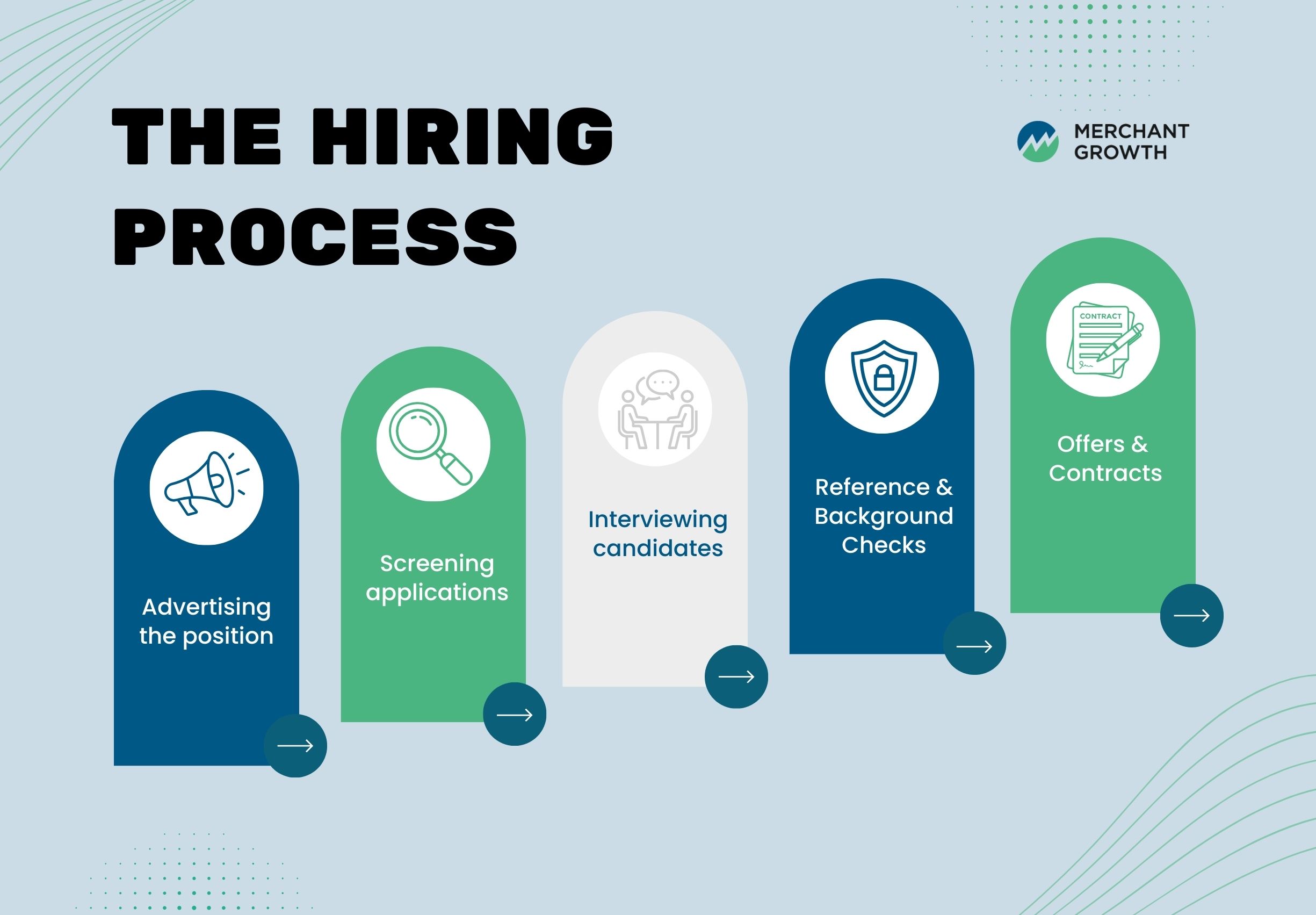 THE HIRING PROCESS

MERCHANT GROWTH

Advertising the position

Screening applications

Interviewing candidates

Reference & Background Checks

CONTRACT

Offers & Contracts