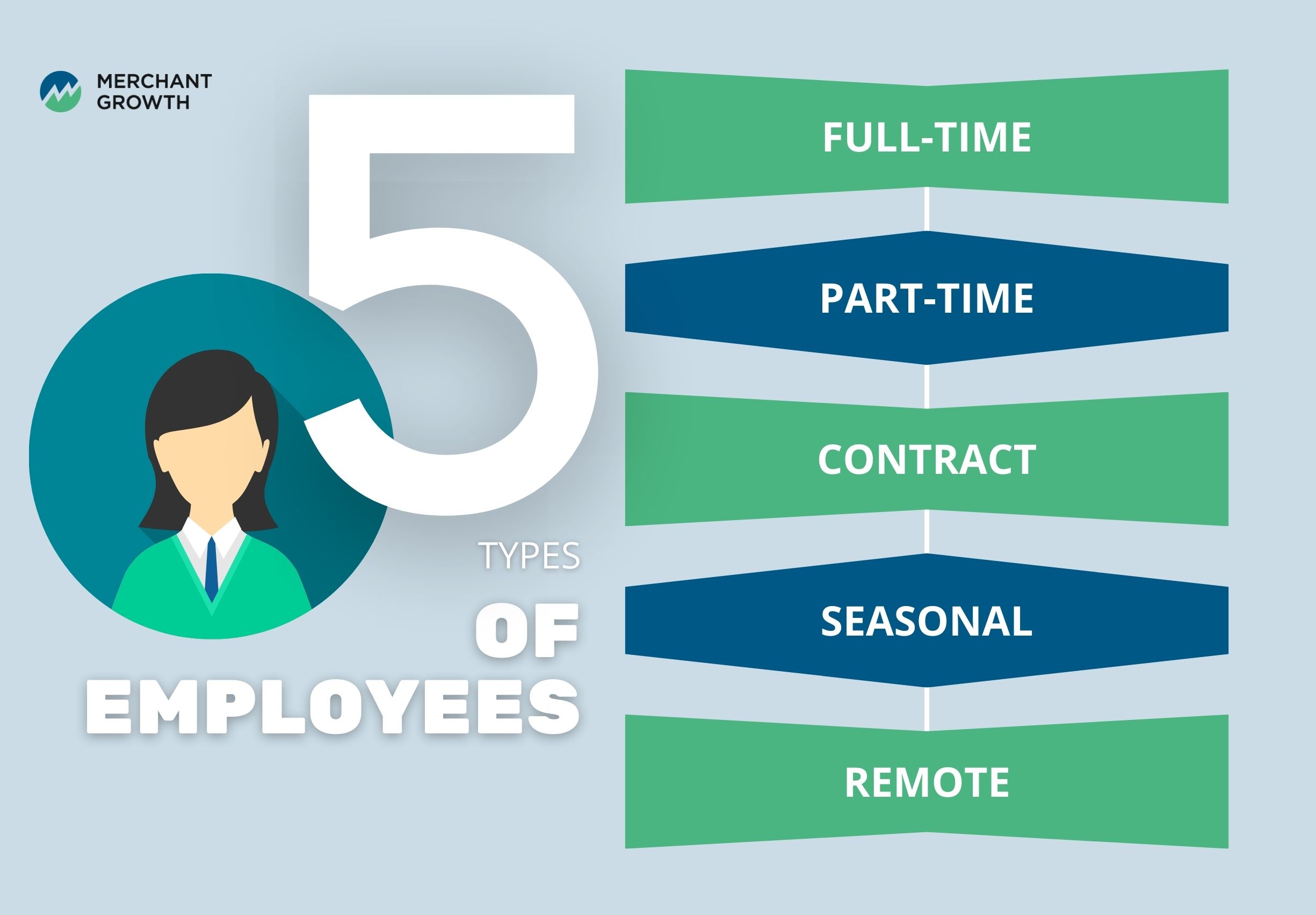 MERCHANT GROWTH

5 TYPES OF EMPLOYEES

FULL-TIME

PART-TIME

CONTRACT

SEASONAL

REMOTE