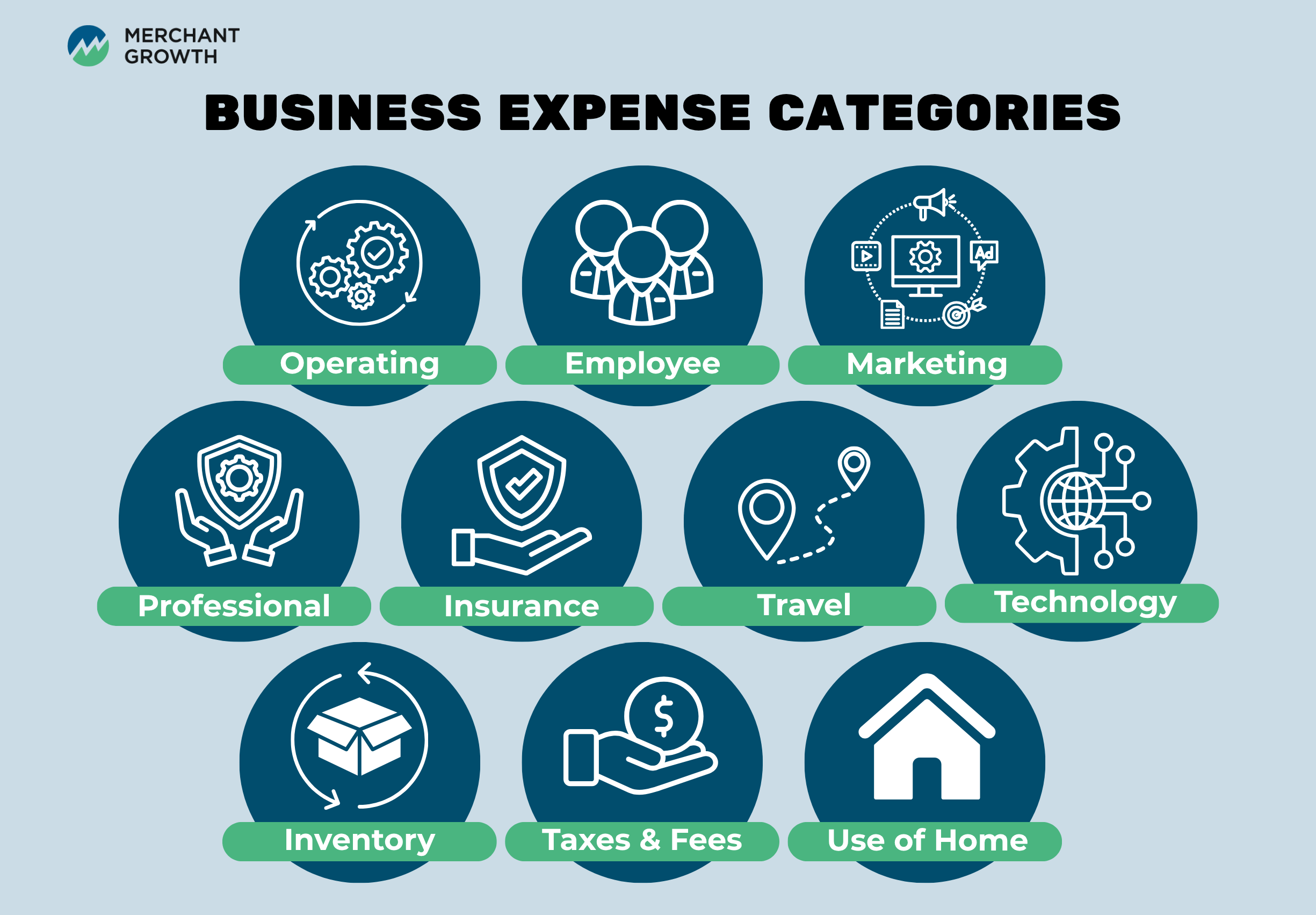 MERCHANT GROWTH

BUSINESS EXPENSE CATEGORIES

Ad

Operating

Employee

Marketing

Professional

Insurance

Travel

Technology

$

Inventory

Taxes & Fees

Use of Home