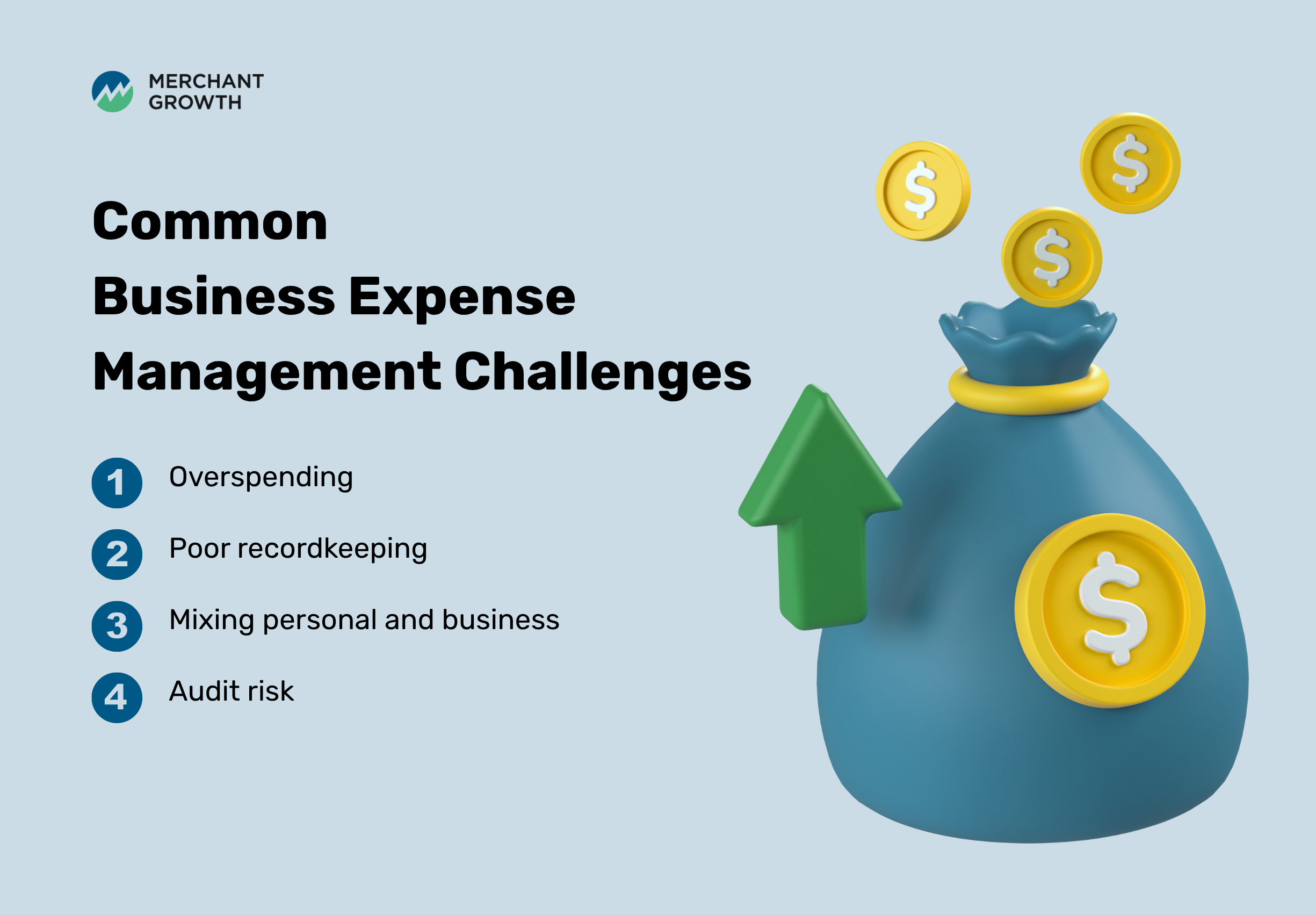 MERCHANT GROWTH

Common Business Expense Management Challenges

1 Overspending

2 Poor recordkeeping

3 Mixing personal and business

4 Audit risk

$

$

$

$