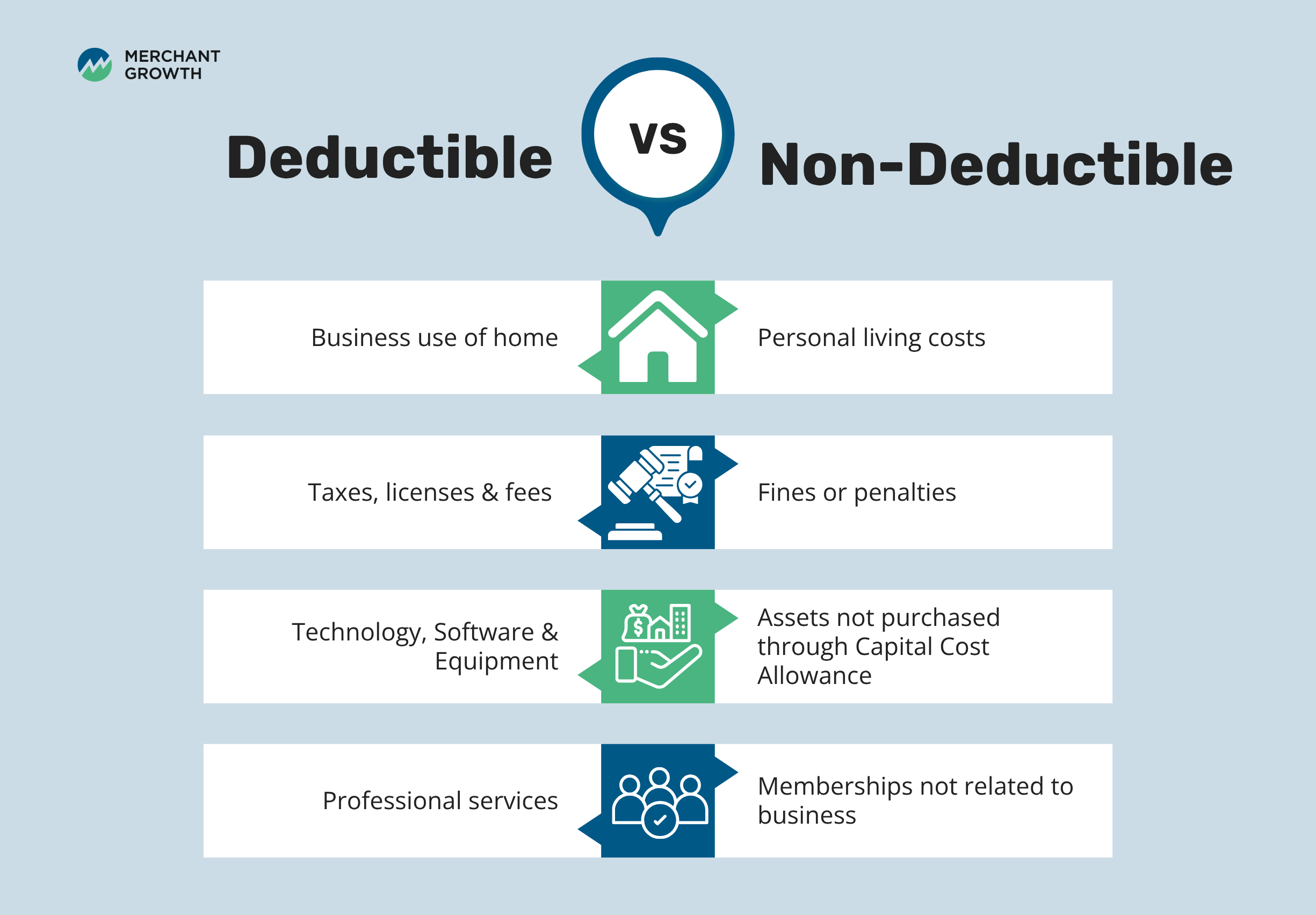 MERCHANT GROWTH

Deductible VS Non-Deductible

Business use of home

Personal living costs

Taxes, licenses & fees

Fines or penalties

Technology, Software & Equipment

Assets not purchased through Capital Cost Allowance

Professional services

Memberships not related to business