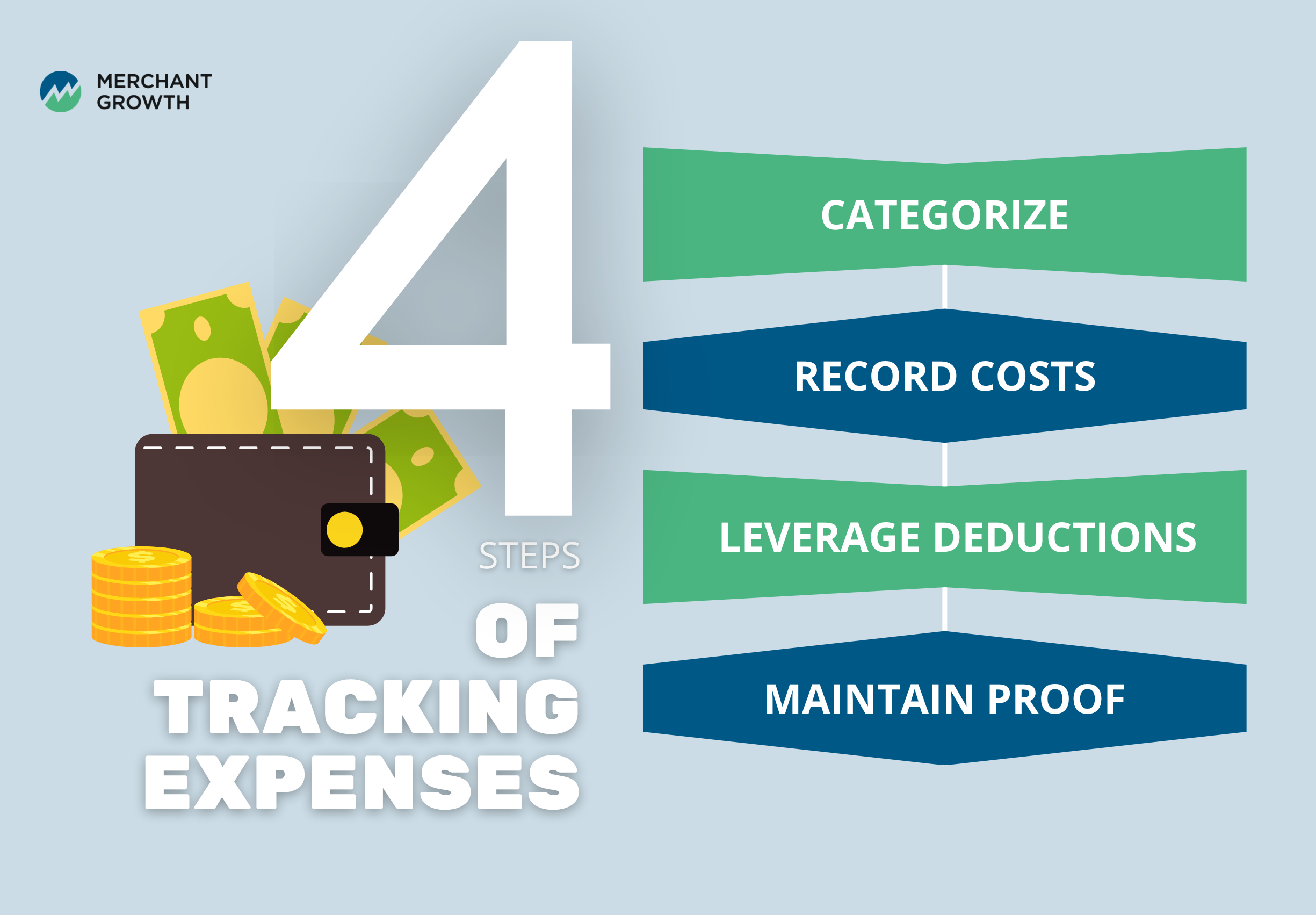 MERCHANT GROWTH

4

STEPS

OF TRACKING EXPENSES

CATEGORIZE

RECORD COSTS

LEVERAGE DEDUCTIONS

MAINTAIN PROOF