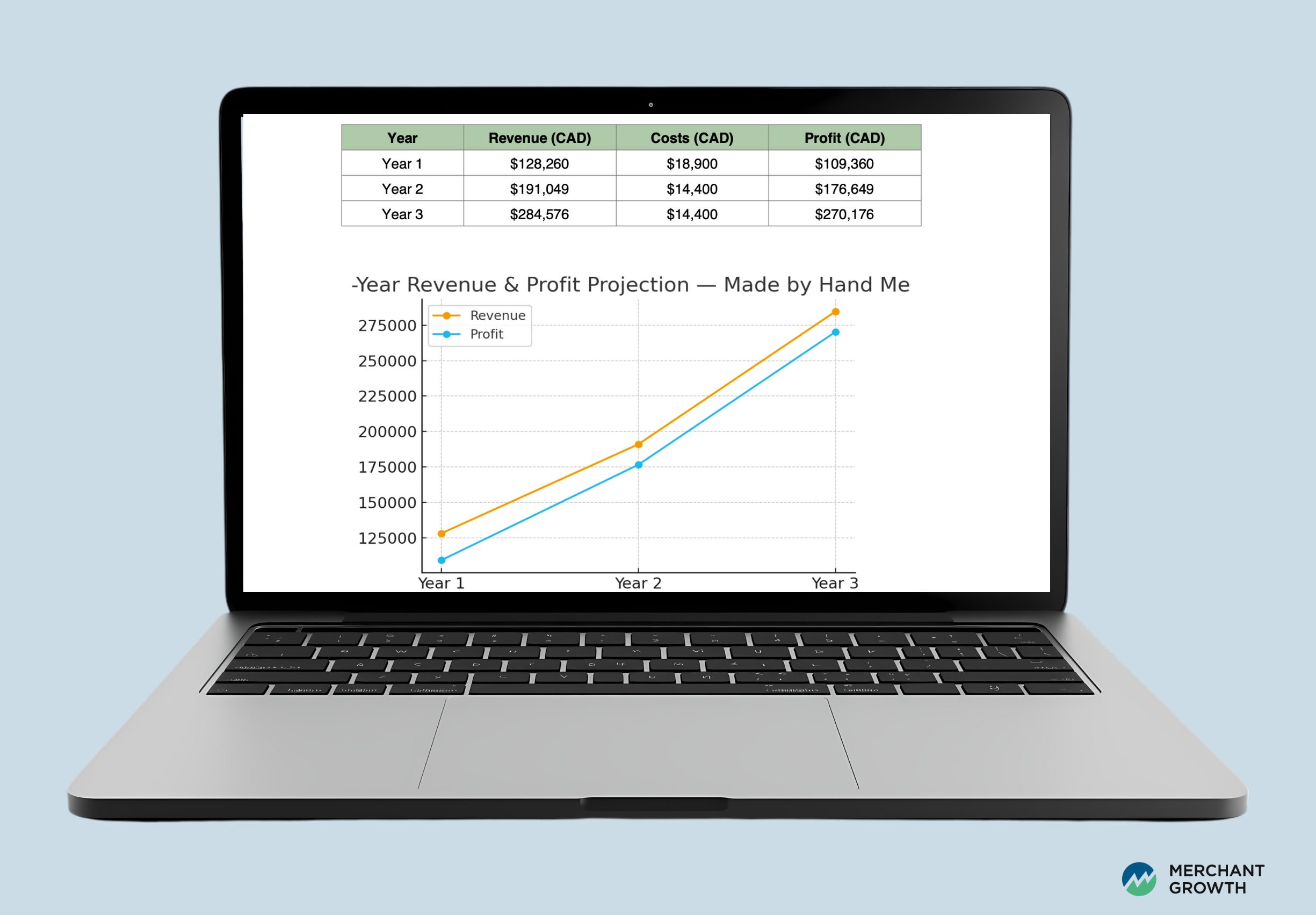 | Year | Revenue (CAD) | Costs (CAD) | Profit (CAD) |
|---|---|---|---|
| Year 1 | $128,260 | $18,900 | $109,360 |
| Year 2 | $191,049 | $14,400 | $176,649 |
| Year 3 | $284,576 | $14,400 | $270,176 |

-Year Revenue & Profit Projection — Made by Hand Me

Revenue
Profit

275000
250000
225000
200000
175000
150000
125000

Year 1
Year 2
Year 3

MERCHANT
GROWTH