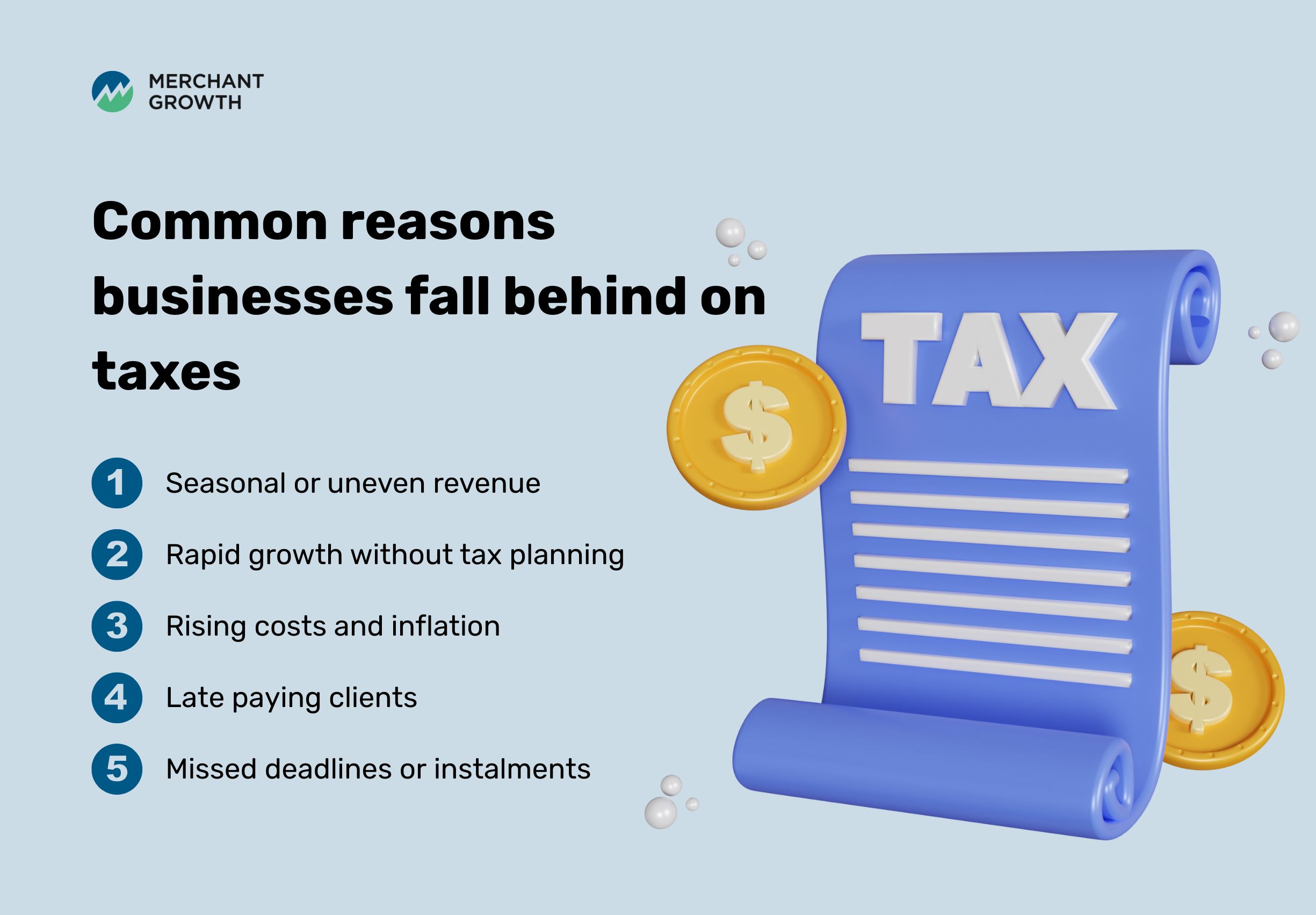 MERCHANT GROWTH

Common reasons businesses fall behind on taxes

1 Seasonal or uneven revenue

2 Rapid growth without tax planning

3 Rising costs and inflation

4 Late paying clients

5 Missed deadlines or instalments

TAX

$

$