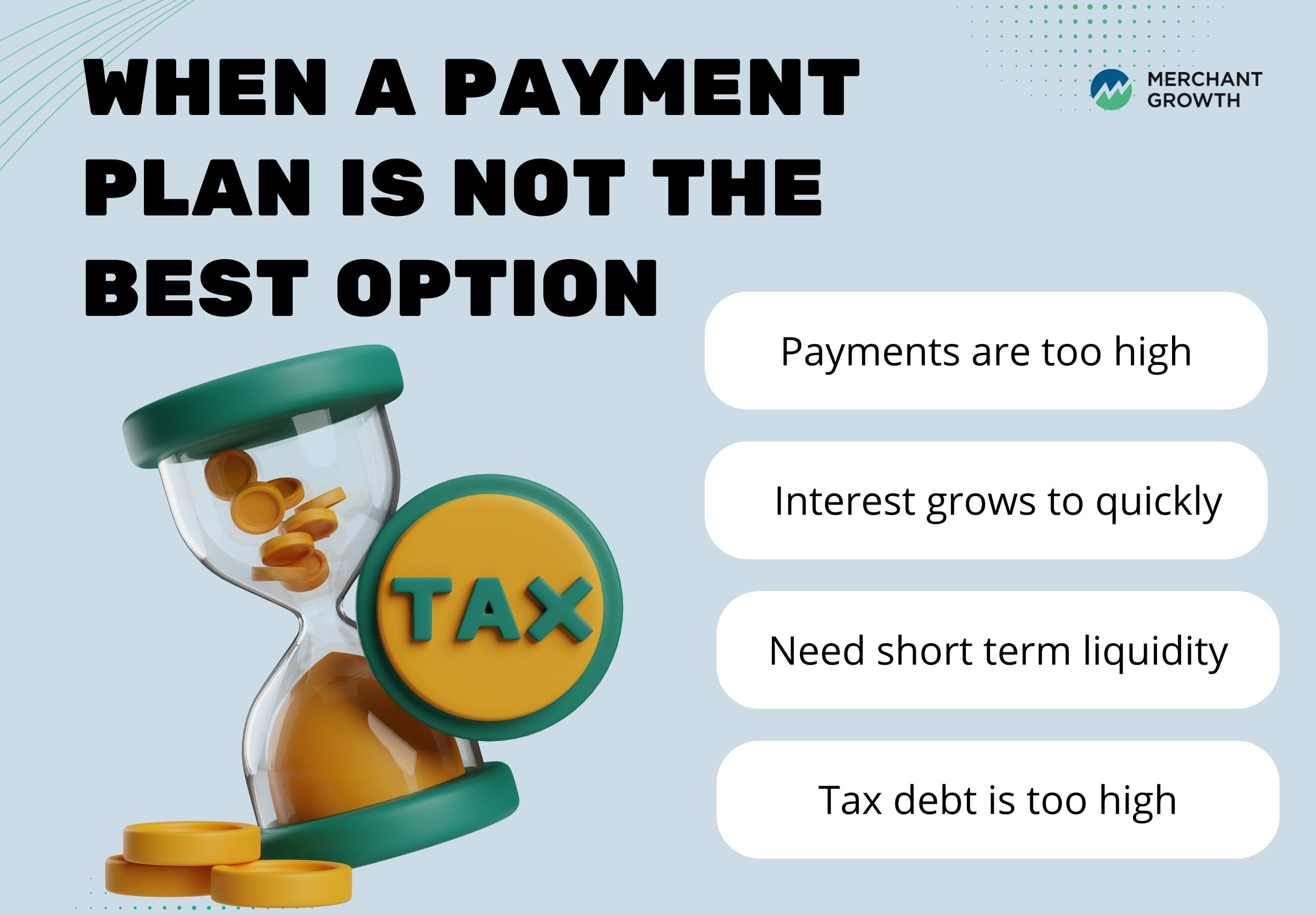 WHEN A PAYMENT PLAN IS NOT THE BEST OPTION

MERCHANT GROWTH

Payments are too high

Interest grows to quickly

Need short term liquidity

Tax debt is too high

TAX