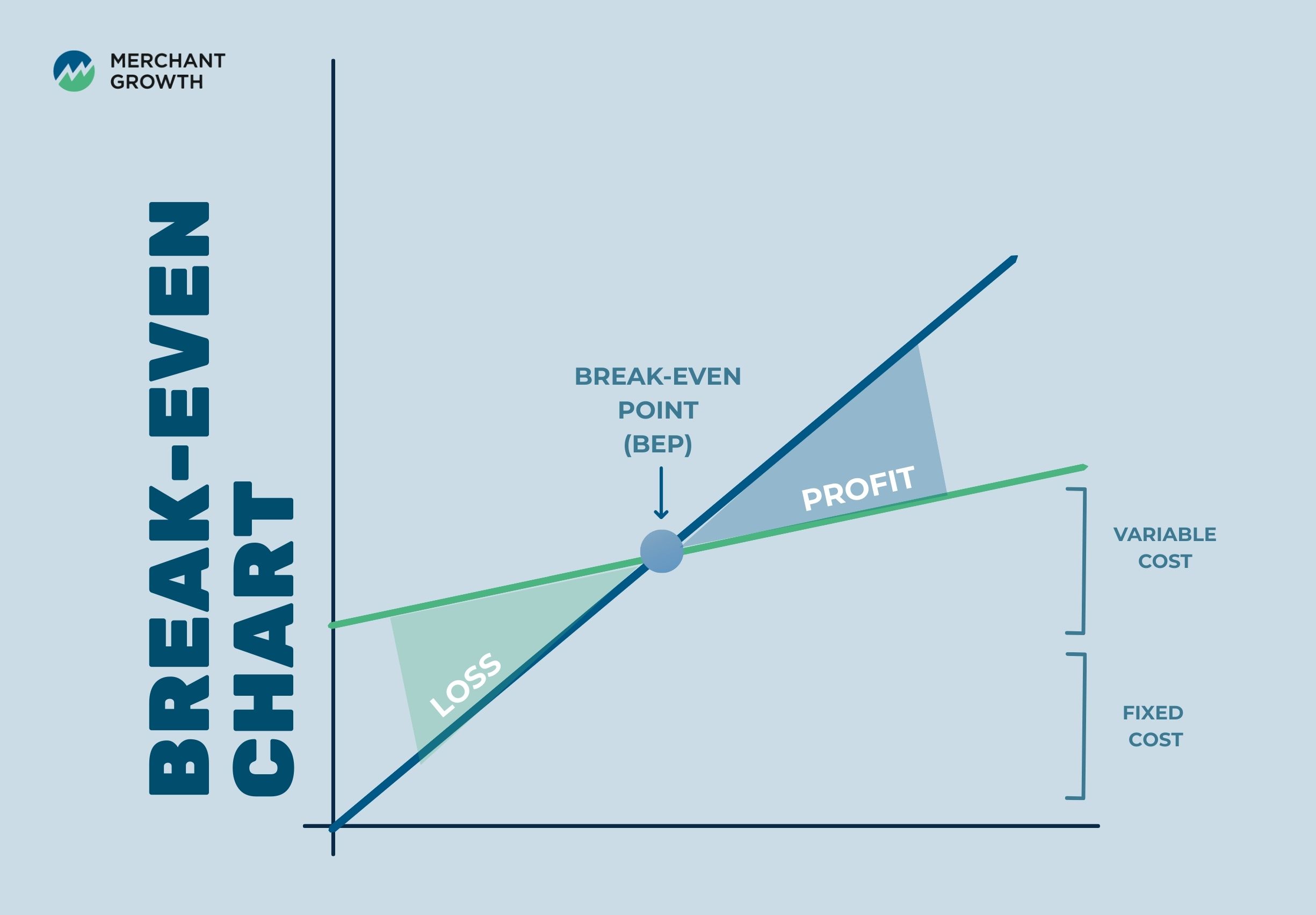 MERCHANT
GROWTH

BREAK-EVEN
CHART

BREAK-EVEN
POINT
(BEP)

PROFIT

LOSS

VARIABLE
COST

FIXED
COST