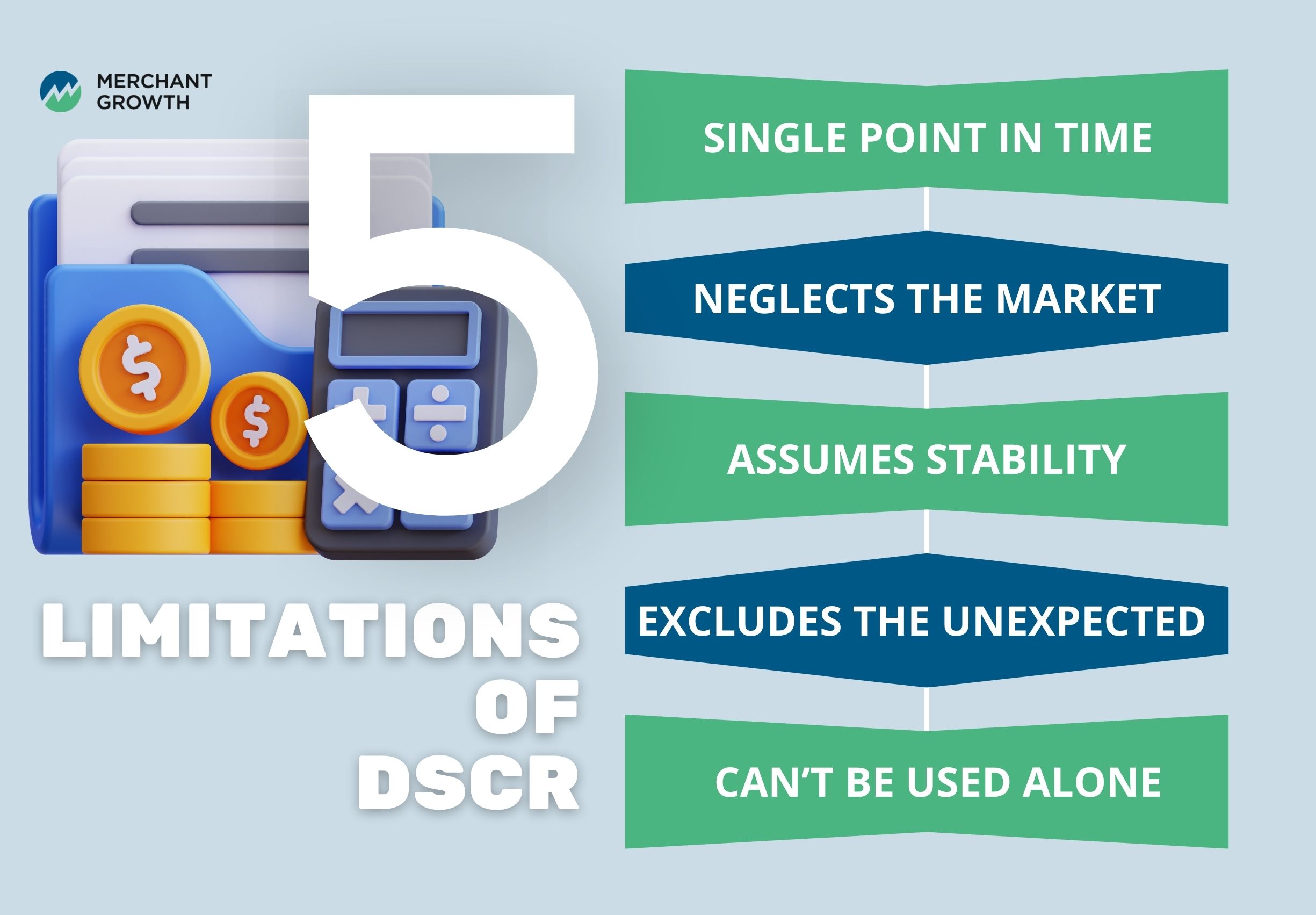 MERCHANT GROWTH

5

LIMITATIONS OF DSCR

SINGLE POINT IN TIME

NEGLECTS THE MARKET

ASSUMES STABILITY

EXCLUDES THE UNEXPECTED

CAN'T BE USED ALONE