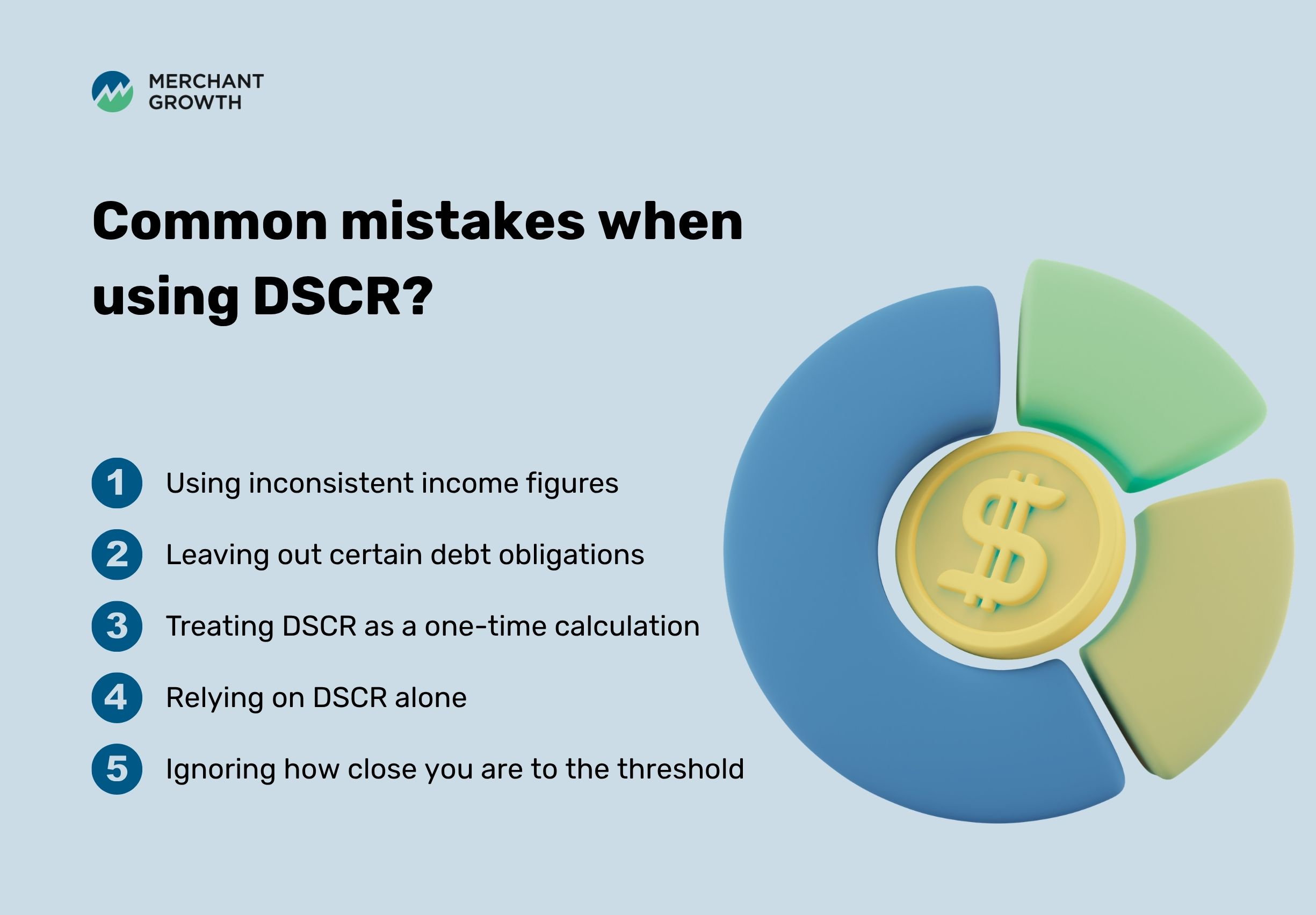 MERCHANT GROWTH

Common mistakes when using DSCR?

1 Using inconsistent income figures

2 Leaving out certain debt obligations

3 Treating DSCR as a one-time calculation

4 Relying on DSCR alone

5 Ignoring how close you are to the threshold

$