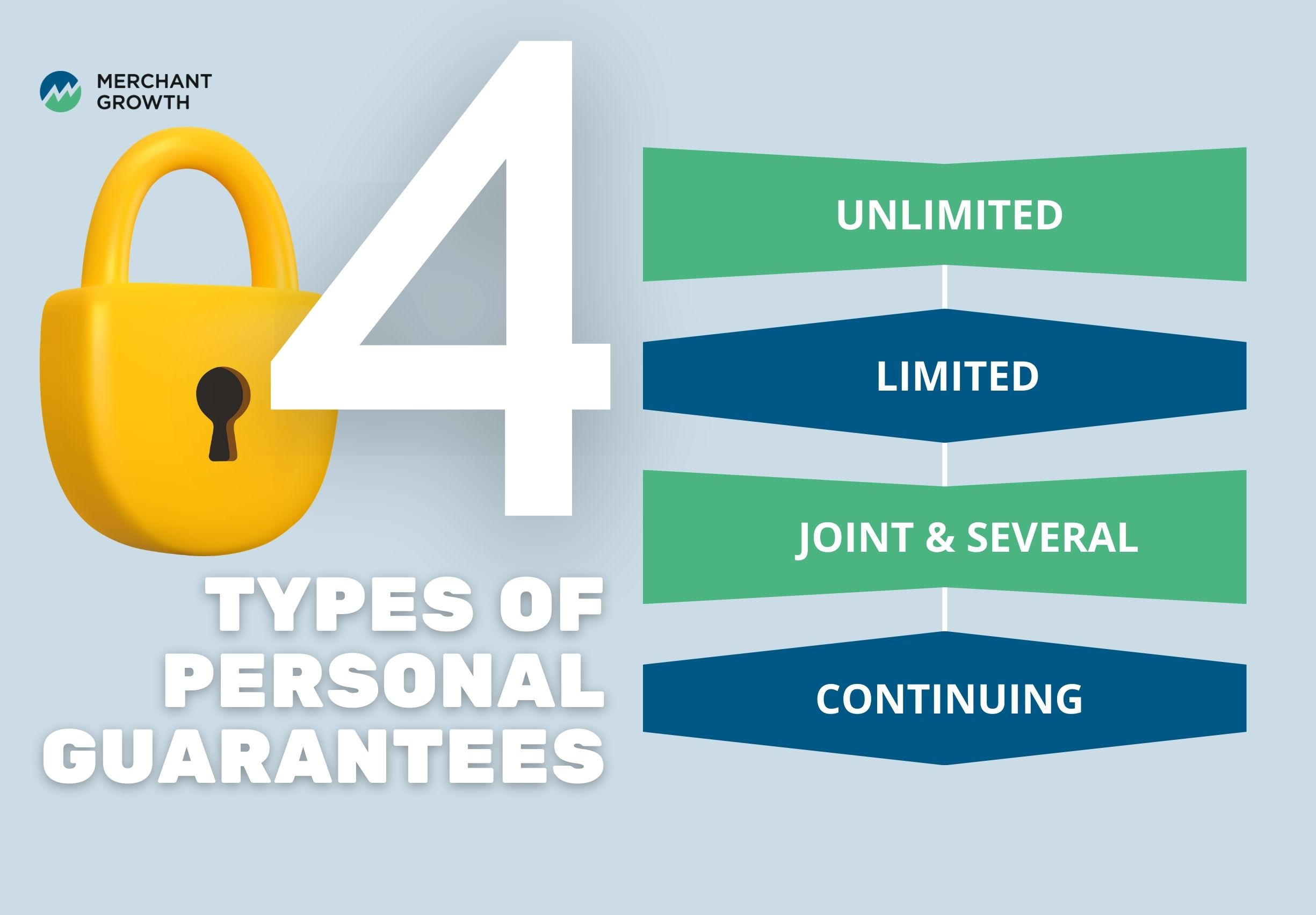 MERCHANT GROWTH

4

TYPES OF PERSONAL GUARANTEES

UNLIMITED

LIMITED

JOINT & SEVERAL

CONTINUING