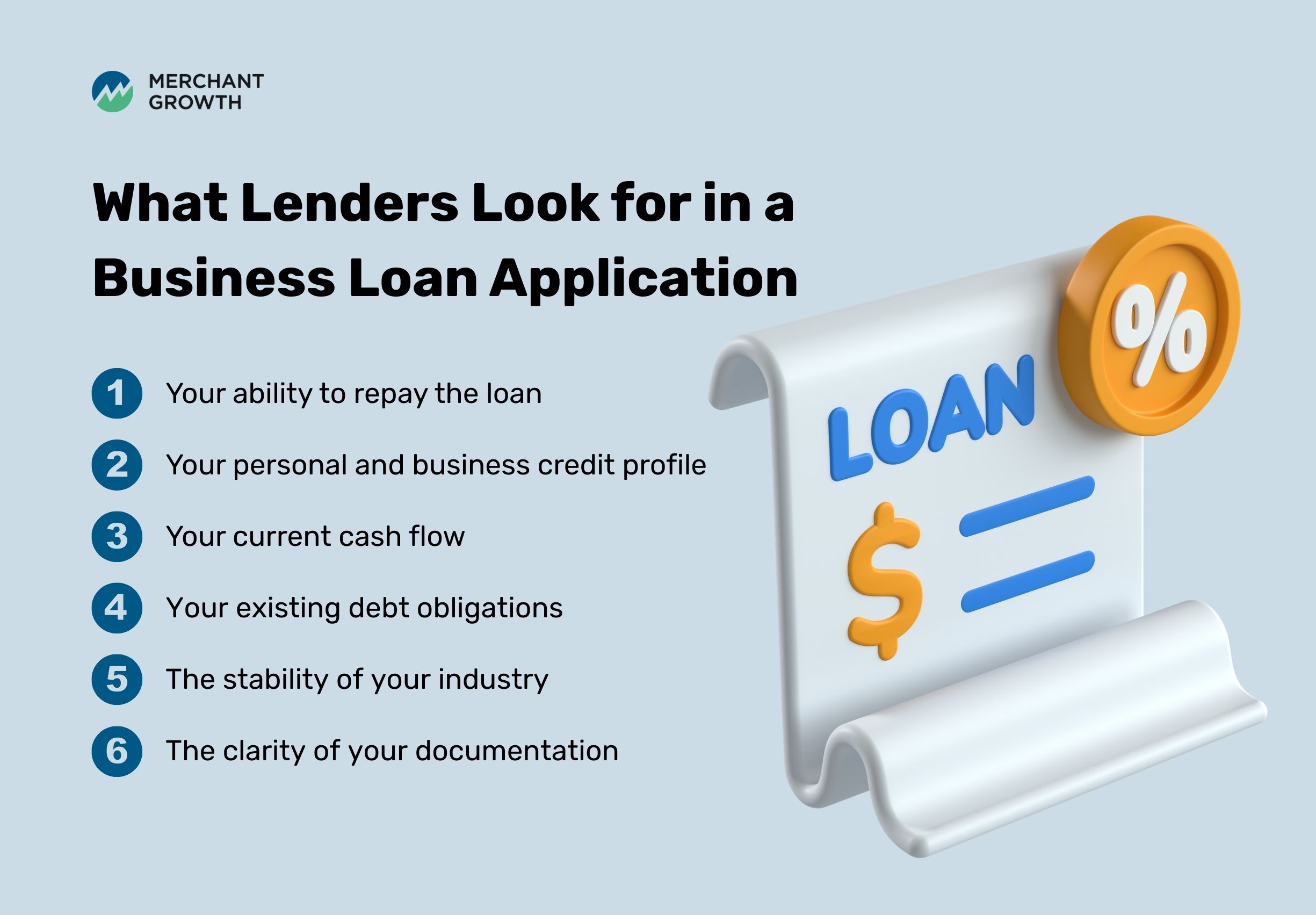 MERCHANT
GROWTH

What Lenders Look for in a Business Loan Application

1 Your ability to repay the loan

2 Your personal and business credit profile

3 Your current cash flow

4 Your existing debt obligations

5 The stability of your industry

6 The clarity of your documentation

LOAN

%

$