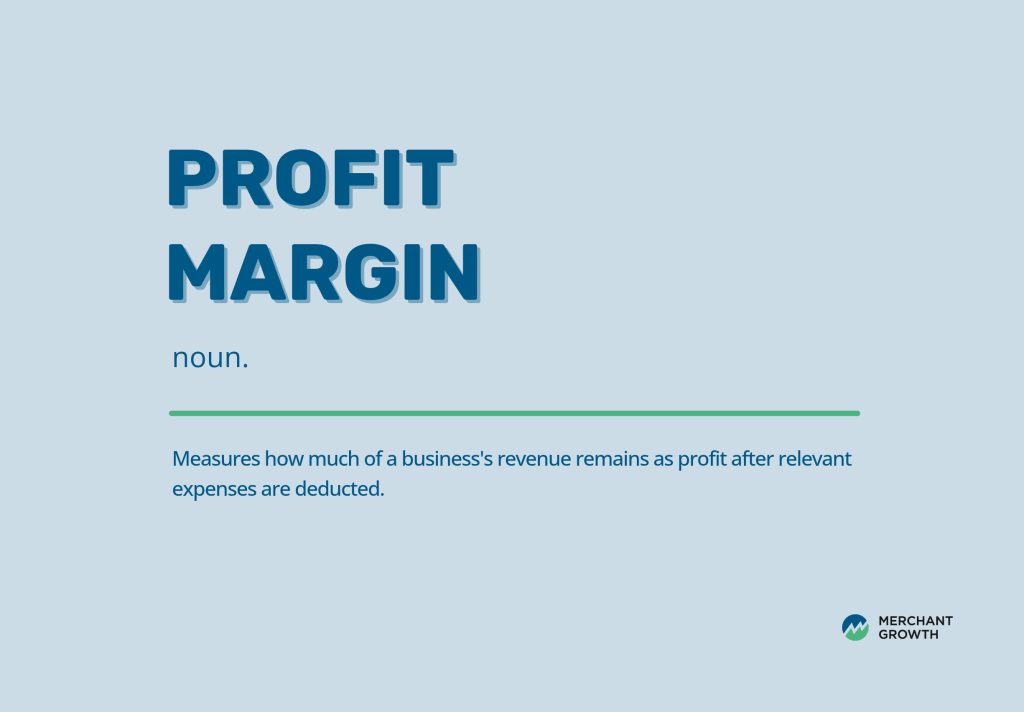 PROFIT
MARGIN

noun.

Measures how much of a business's revenue remains as profit after relevant expenses are deducted.

MERCHANT
GROWTH